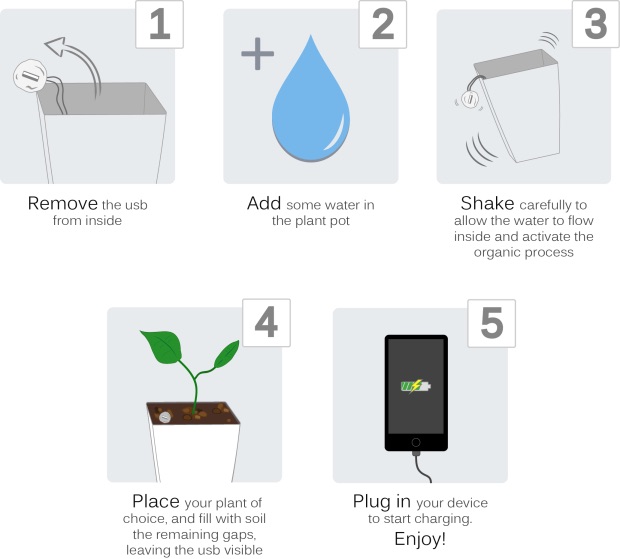 1

Remove the usb from inside

2

Add some water in the plant pot

3

Shake carefully to allow the water to flow inside and activate the organic process

4

Place your plant of choice, and fill with soil the remaining gaps, leaving the usb visible

5

Plug in your device to start charging.
Enjoy!