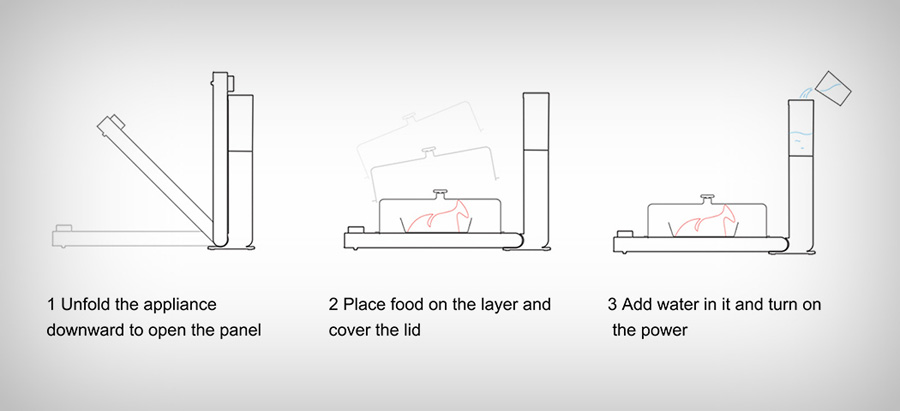 1 Unfold the appliance downward to open the panel

2 Place food on the layer and cover the lid

3 Add water in it and turn on the power